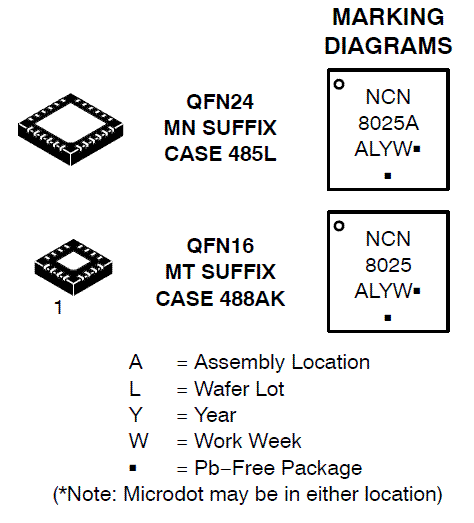 MARKING DIAGRAMS

QFN24
MN SUFFIX
CASE 485L

NCN
8025A
ALYW▪
▪

1

QFN16
MT SUFFIX
CASE 488AK

NCN
8025
ALYW▪
▪

A = Assembly Location
L = Wafer Lot
Y = Year
W = Work Week
▪ = Pb−Free Package
(*Note: Microdot may be in either location)